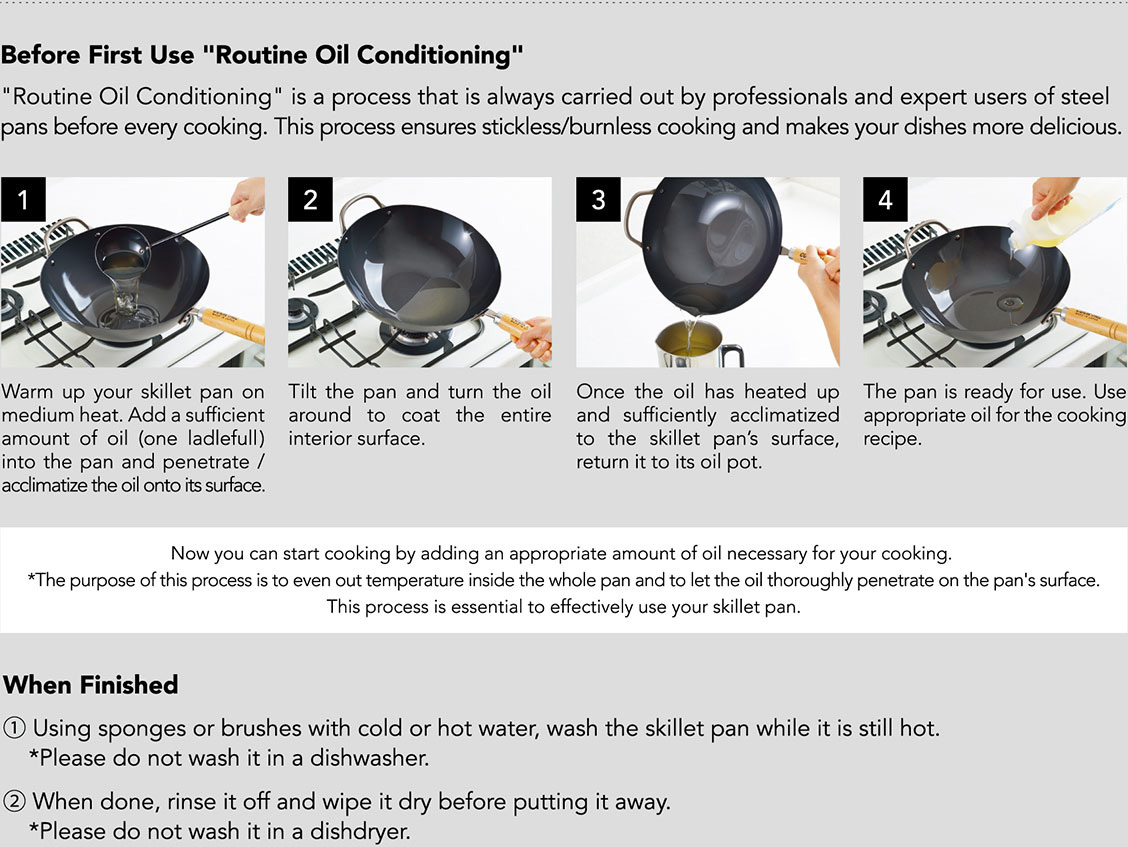 Before First Use "Routine Oil Conditioning"

"Routine Oil Conditioning" is a process that is always carried out by professionals and expert users of steel pans before every cooking. This process ensures stickless/burnless cooking and makes your dishes more delicious.

1

Warm up your skillet pan on medium heat. Add a sufficient amount of oil (one ladlefull) into the pan and penetrate / acclimatize the oil onto its surface.

2

Tilt the pan and turn the oil around to coat the entire interior surface.

3

Once the oil has heated up and sufficiently acclimatized to the skillet pan's surface, return it to its oil pot.

4

The pan is ready for use. Use appropriate oil for the cooking recipe.

Now you can start cooking by adding an appropriate amount of oil necessary for your cooking.
*The purpose of this process is to even out temperature inside the whole pan and to let the oil thoroughly penetrate on the pan's surface.
This process is essential to effectively use your skillet pan.

When Finished

① Using sponges or brushes with cold or hot water, wash the skillet pan while it is still hot.
*Please do not wash it in a dishwasher.

② When done, rinse it off and wipe it dry before putting it away.
*Please do not wash it in a dishdryer.