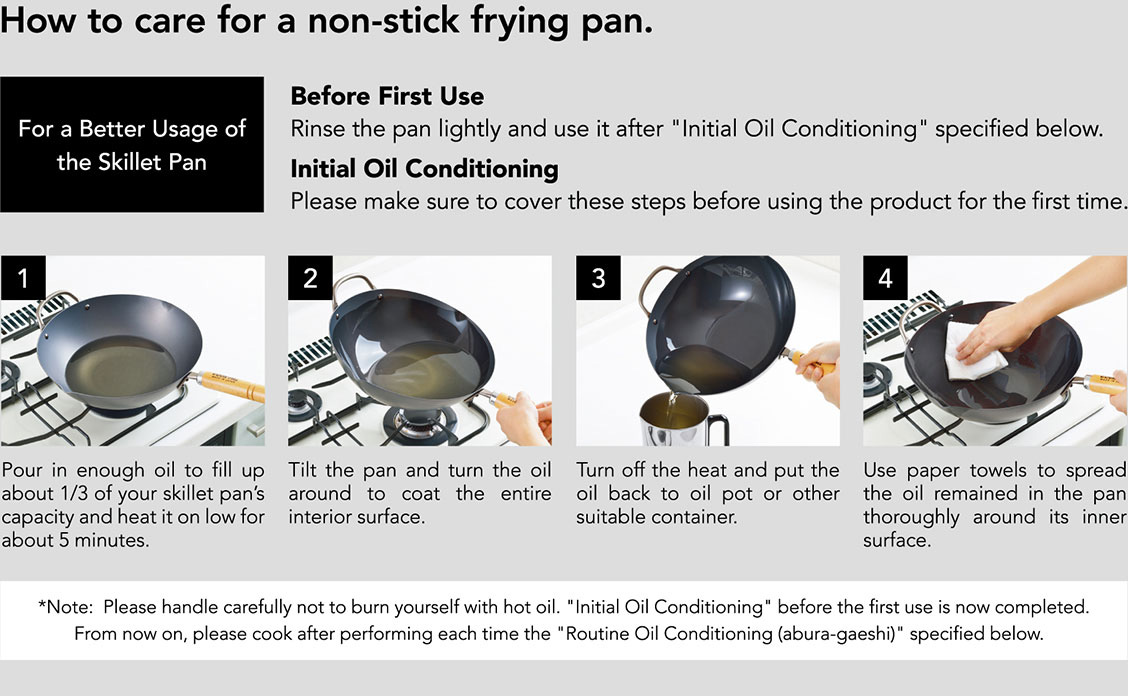 How to care for a non-stick frying pan.

For a Better Usage of the Skillet Pan

Before First Use
Rinse the pan lightly and use it after "Initial Oil Conditioning" specified below.

Initial Oil Conditioning
Please make sure to cover these steps before using the product for the first time.

1
Pour in enough oil to fill up about 1/3 of your skillet pan's capacity and heat it on low for about 5 minutes.

2
Tilt the pan and turn the oil around to coat the entire interior surface.

3
Turn off the heat and put the oil back to oil pot or other suitable container.

4
Use paper towels to spread the oil remained in the pan thoroughly around its inner surface.

*Note: Please handle carefully not to burn yourself with hot oil. "Initial Oil Conditioning" before the first use is now completed. From now on, please cook after performing each time the "Routine Oil Conditioning (abura-gaeshi)" specified below.