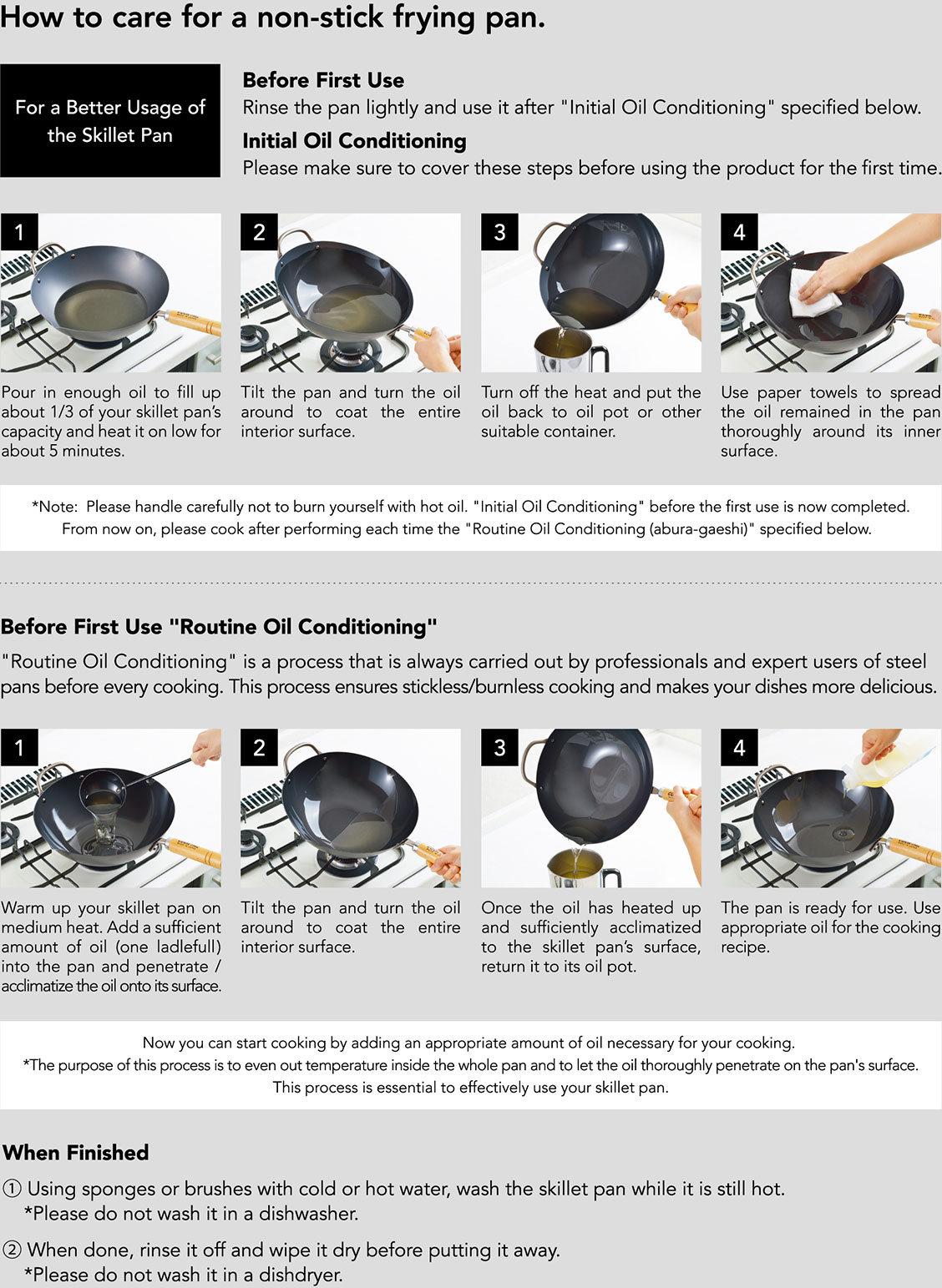 How to care for a non-stick frying pan.

For a Better Usage of the Skillet Pan

Before First Use
Rinse the pan lightly and use it after "Initial Oil Conditioning" specified below.

Initial Oil Conditioning
Please make sure to cover these steps before using the product for the first time.

1
Pour in enough oil to fill up about 1/3 of your skillet pan's capacity and heat it on low for about 5 minutes.

2
Tilt the pan and turn the oil around to coat the entire interior surface.

3
Turn off the heat and put the oil back to oil pot or other suitable container.

4
Use paper towels to spread the oil remained in the pan thoroughly around its inner surface.

*Note: Please handle carefully not to burn yourself with hot oil. "Initial Oil Conditioning" before the first use is now completed. From now on, please cook after performing each time the "Routine Oil Conditioning (abura-gaeshi)" specified below.

Before First Use "Routine Oil Conditioning"
"Routine Oil Conditioning" is a process that is always carried out by professionals and expert users of steel pans before every cooking. This process ensures stickless/burnless cooking and makes your dishes more delicious.

1
Warm up your skillet pan on medium heat. Add a sufficient amount of oil (one ladlefull) into the pan and penetrate / acclimatize the oil onto its surface.

2
Tilt the pan and turn the oil around to coat the entire interior surface.

3
Once the oil has heated up and sufficiently acclimatized to the skillet pan's surface, return it to its oil pot.

4
The pan is ready for use. Use appropriate oil for the cooking recipe.

Now you can start cooking by adding an appropriate amount of oil necessary for your cooking.
*The purpose of this process is to even out temperature inside the whole pan and to let the oil thoroughly penetrate on the pan's surface.
This process is essential to effectively use your skillet pan.

When Finished
① Using sponges or brushes with cold or hot water, wash the skillet pan while it is still hot.
*Please do not wash it in a dishwasher.

② When done, rinse it off and wipe it dry before putting it away.
*Please do not wash it in a dishdryer.